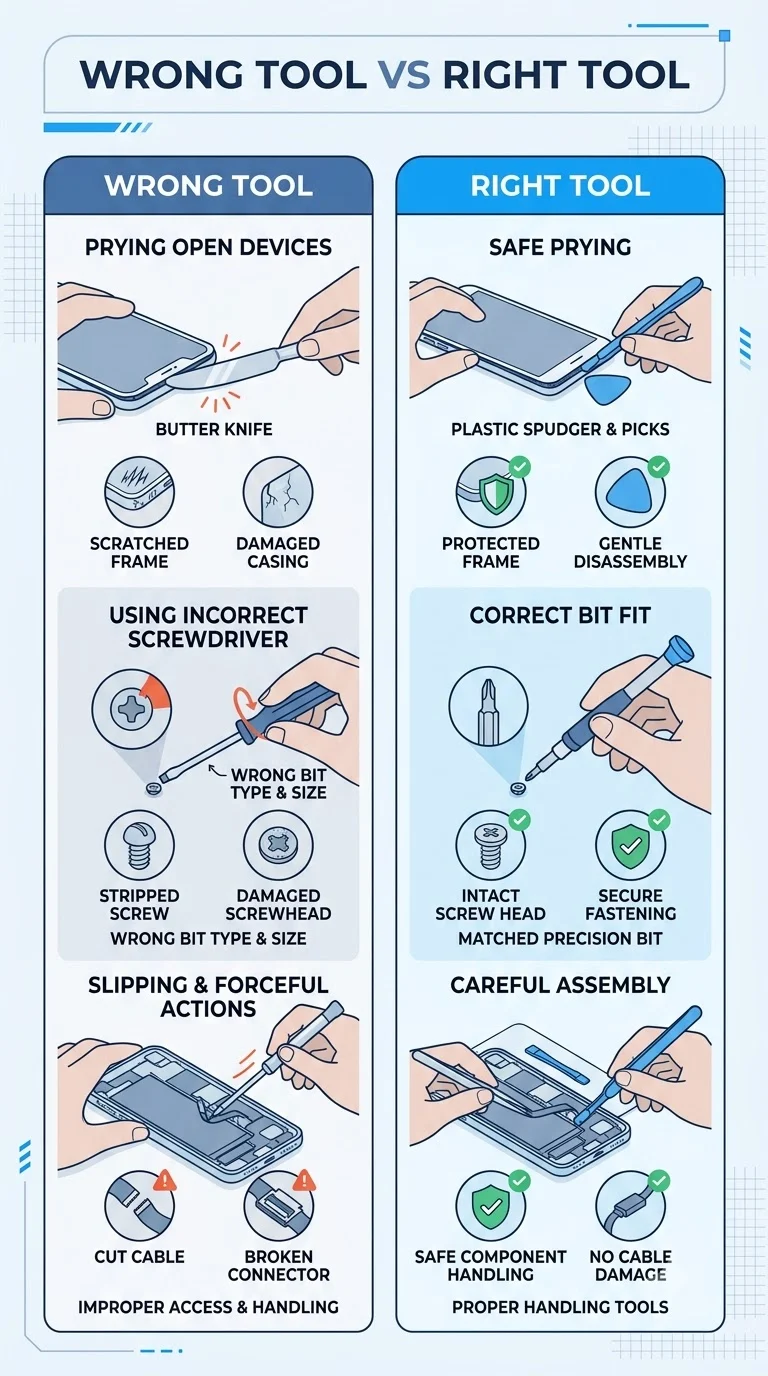 WRONG TOOL VS RIGHT TOOL

WRONG TOOL

PRYING OPEN DEVICES

BUTTER KNIFE

SCRATCHED FRAME

DAMAGED CASING

USING INCORRECT SCREWDRIVER

WRONG BIT TYPE & SIZE

STRIPPED SCREW

DAMAGED SCREWHEAD

WRONG BIT TYPE & SIZE

SLIPPING & FORCEFUL ACTIONS

CUT CABLE

BROKEN CONNECTOR

IMPROPER ACCESS & HANDLING

RIGHT TOOL

SAFE PRYING

PLASTIC SPUDGER & PICKS

PROTECTED FRAME

GENTLE DISASSEMBLY

CORRECT BIT FIT

INTACT SCREW HEAD

SECURE FASTENING

MATCHED PRECISION BIT

CAREFUL ASSEMBLY

SAFE COMPONENT HANDLING

NO CABLE DAMAGE

PROPER HANDLING TOOLS